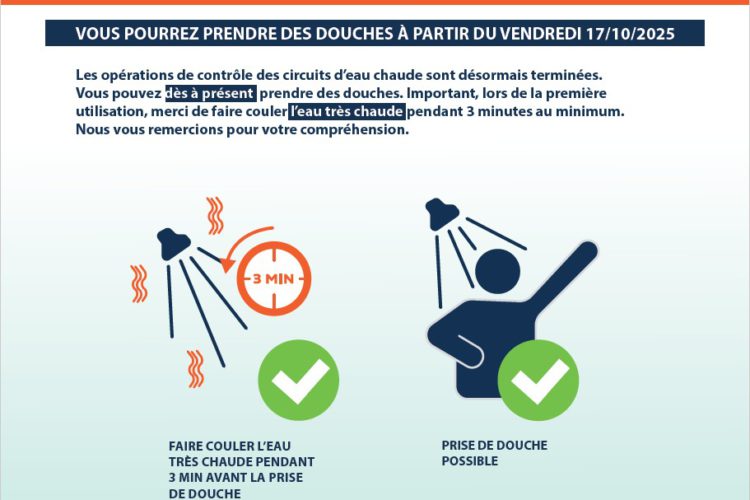 VOUS POURREZ PRENDRE DES DOUCHES À PARTIR DU VENDREDI 17/10/2025

Les opérations de contrôle des circuits d'eau chaude sont désormais terminées. Vous pouvez dès à présent prendre des douches. Important, lors de la première utilisation, merci de faire couler l'eau très chaude pendant 3 minutes au minimum. Nous vous remercions pour votre compréhension.

3 MIN

FAIRE COULER L'EAU TRÈS CHAUDE PENDANT 3 MIN AVANT LA PRISE DE DOUCHE

PRISE DE DOUCHE POSSIBLE